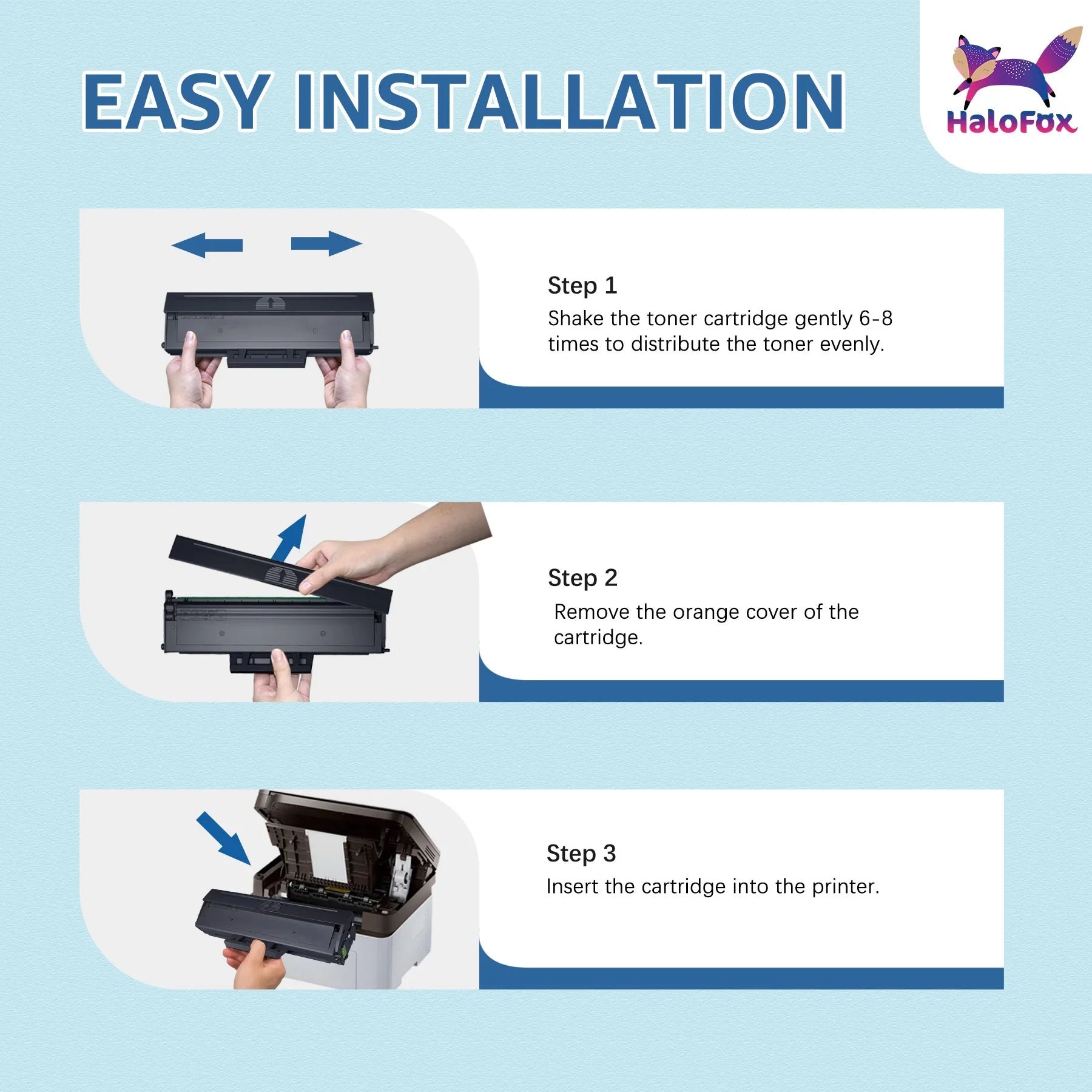 EASY INSTALLATION

HaloFox

Step 1
Shake the toner cartridge gently 6-8 times to distribute the toner evenly.

Step 2
Remove the orange cover of the cartridge.

Step 3
Insert the cartridge into the printer.